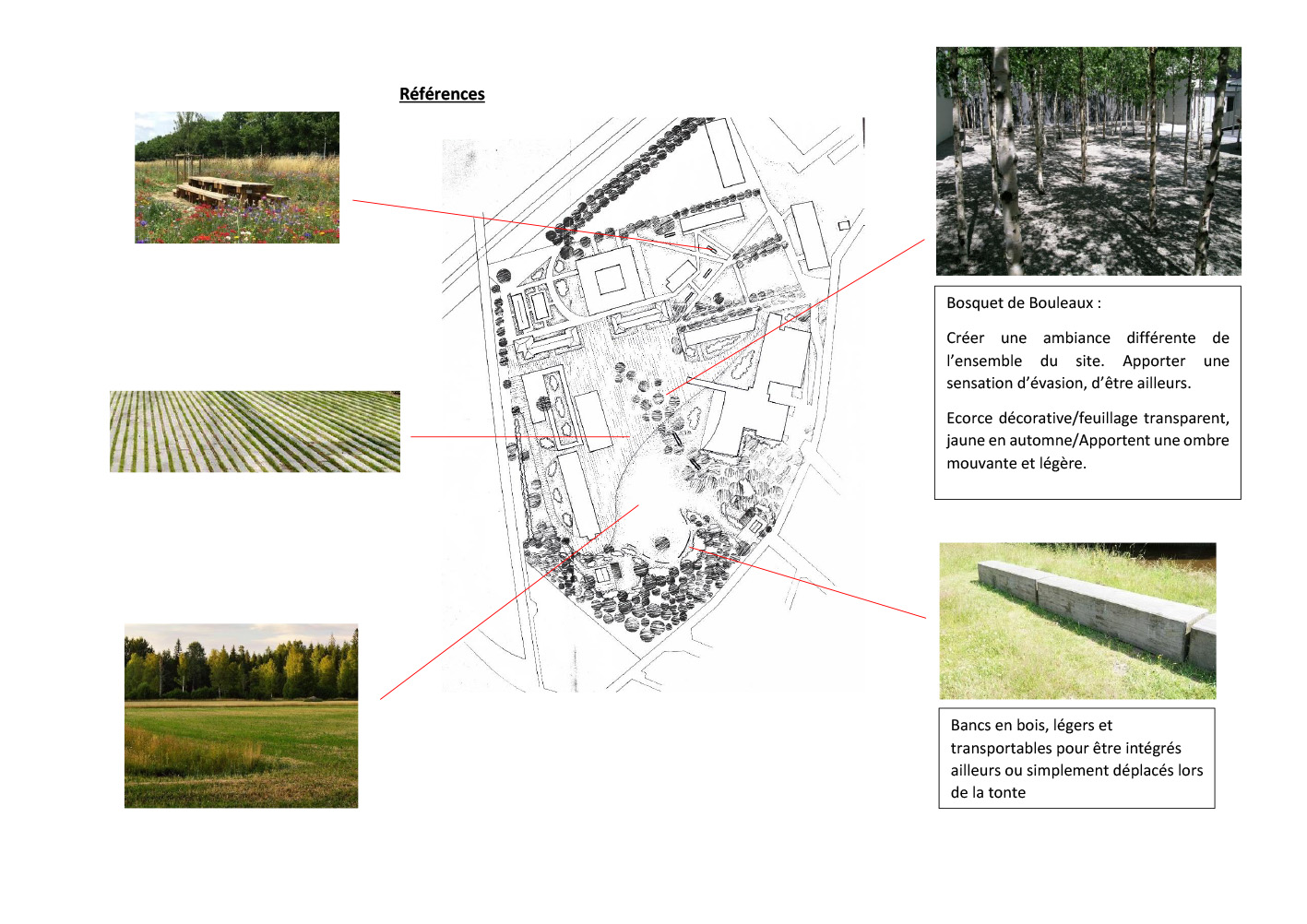 Références

Bosquet de Bouleaux :

Créer une ambiance différente de l'ensemble du site. Apporter une sensation d'évasion, d'être ailleurs.

Ecorce décorative/feuillage transparent, jaune en automne/Apportent une ombre mouvante et légère.

Bancs en bois, légers et transportables pour être intégrés ailleurs ou simplement déplacés lors de la tonte