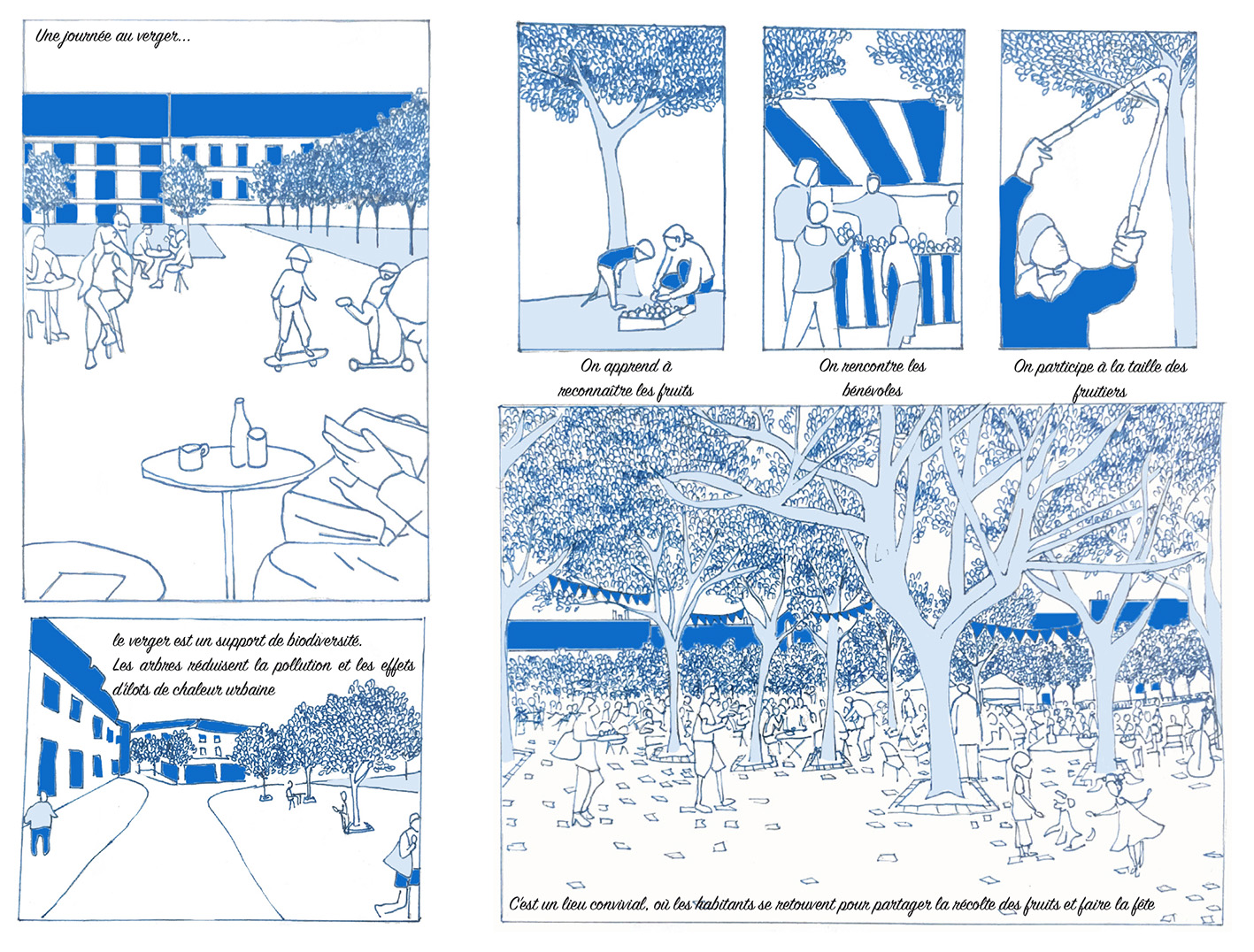 Une journée au verger...

le verger est un support de biodiversité.
Les arbres réduisent la pollution et les effets d'ilots de chaleur urbaine

On apprend à reconnaître les fruits

On rencontre les bénévoles

On participe à la taille des fruitiers

C'est un lieu convivial, où les habitants se retouvent pour partager la récolte des fruits et faire la fête